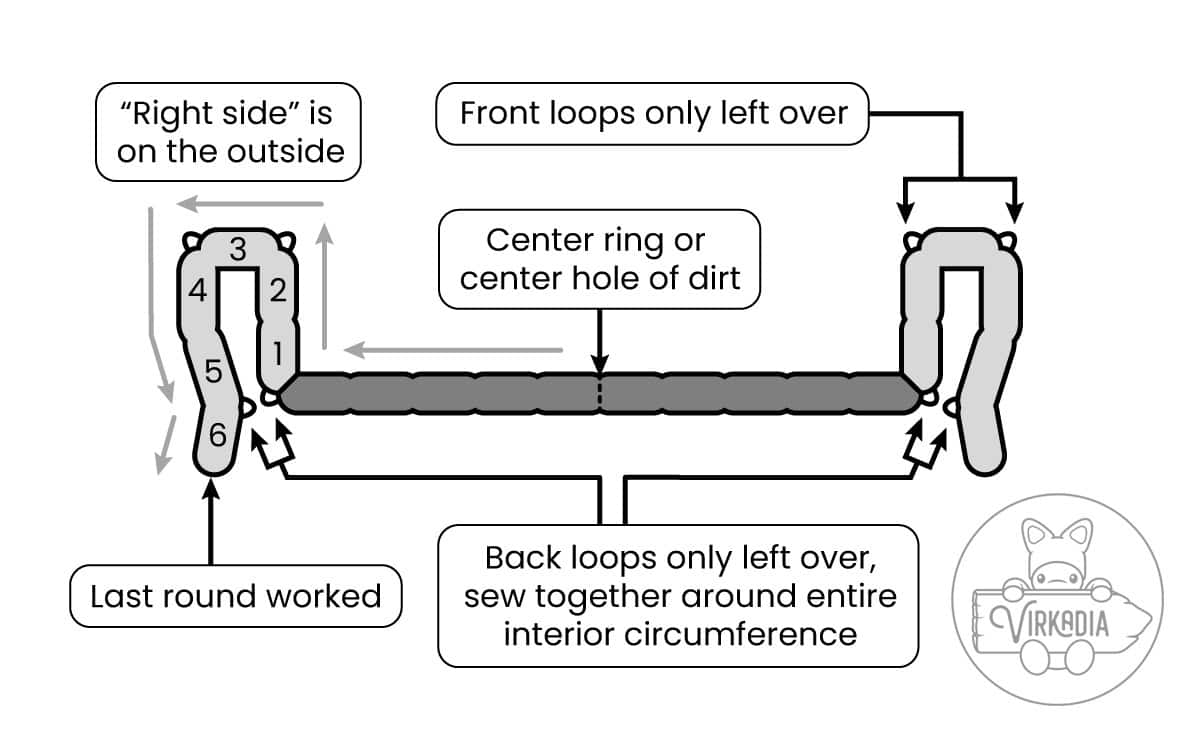 “Right side” is on the outside

Front loops only left over

Center ring or center hole of dirt

3
4
2
1
5
6

Last round worked

Back loops only left over, sew together around entire interior circumference

VIRKADIA